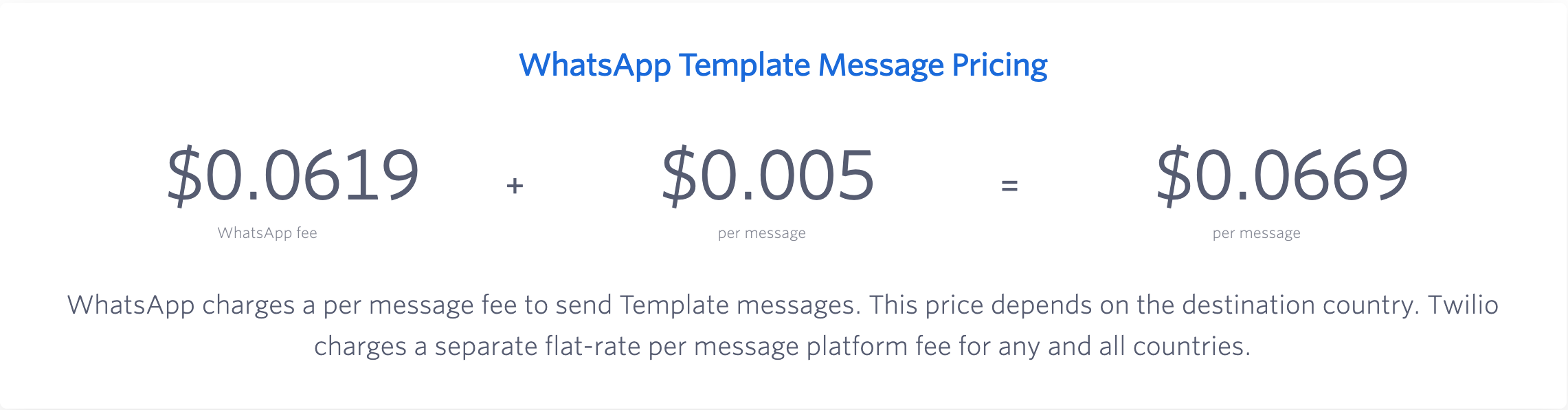 WhatsApp Template Message Pricing

\$0.0619
WhatsApp fee

+

\$0.005
per message

=

\$0.0669
per message

WhatsApp charges a per message fee to send Template messages. This price depends on the destination country. Twilio charges a separate flat-rate per message platform fee for any and all countries.