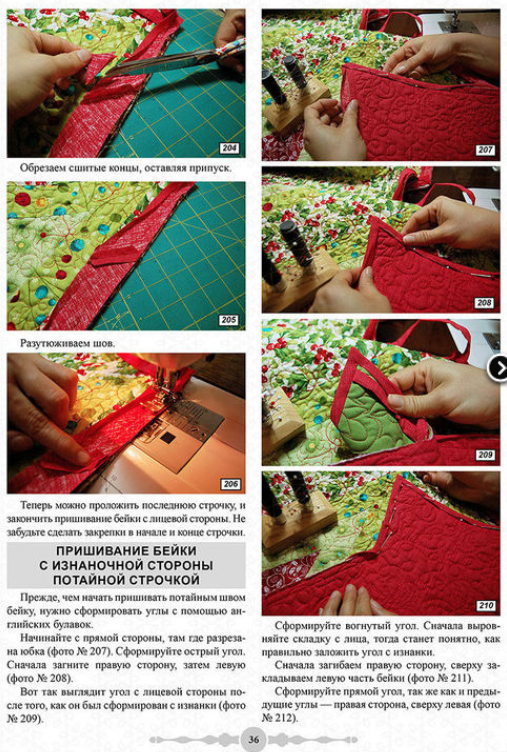 204

Обрезаем сшитые концы, оставляя припуск.

205

Разутюживаем шов.

206

Теперь можно проложить последнюю строчку, и закончить пришивание бейки с лицевой стороны. Не забудьте сделать закрепки в начале и конце строчки.

ПРИШИВАНИЕ БЕЙКИ С ИЗНАНОЧНОЙ СТОРОНЫ ПОТАЙНОЙ СТРОЧКОЙ

Прежде, чем начать пришивать потайным швом бейку, нужно сформировать углы с помощью английских булавок.

Начинайте с прямой стороны, там где разрезана юбка (фото № 207). Сформируйте острый угол. Сначала загните правую сторону, затем левую (фото № 208).

Вот так выглядит угол с лицевой стороны после того, как он был сформирован с изнанки (фото № 209).

207

208

209

210

Сформируйте вогнутый угол. Сначала выровняйте складку с лица, тогда станет понятно, как правильно заложить угол с изнанки.

Сначала загибаем правую сторону, сверху закладываем левую часть бейки (фото № 211).

Сформируйте прямой угол, так же как и предыдущие углы — правая сторона, сверху левая (фото № 212).

36